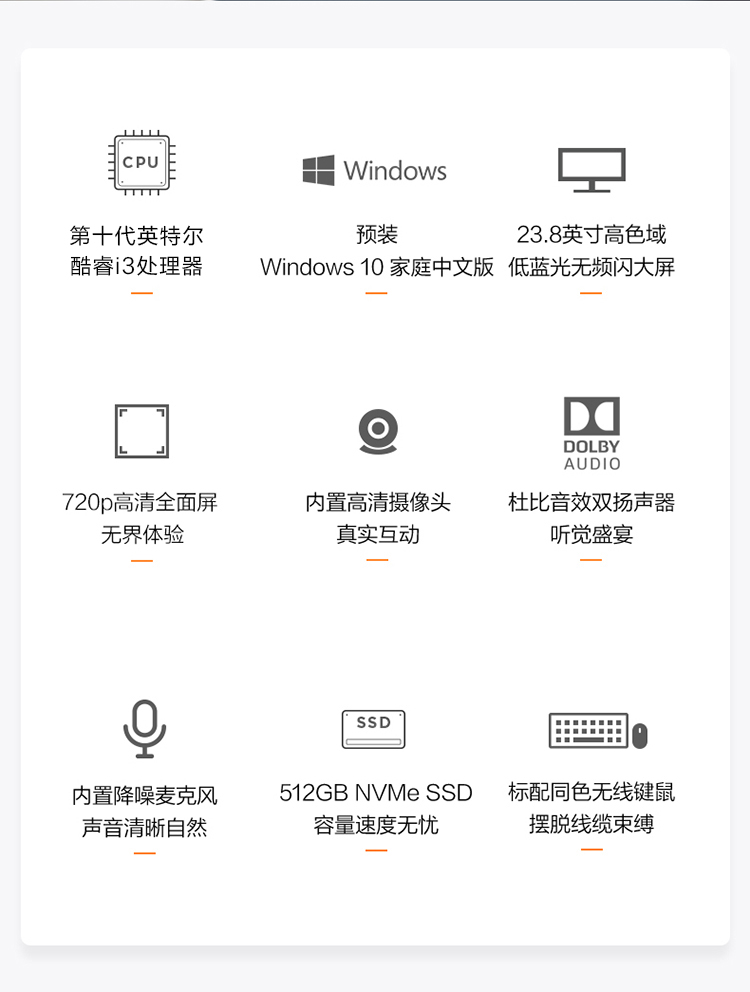 CPU

第十代英特尔
酷睿i3处理器

Windows

预装
Windows 10 家庭中文版

23.8英寸高色域
低蓝光无频闪大屏

720p高清全面屏
无界体验

内置高清摄像头
真实互动

DOLBY
AUDIO

杜比音效双扬声器
听觉盛宴

内置降噪麦克风
声音清晰自然

SSD

512GB NVMe SSD
容量速度无忧

标配同色无线键鼠
摆脱线缆束缚