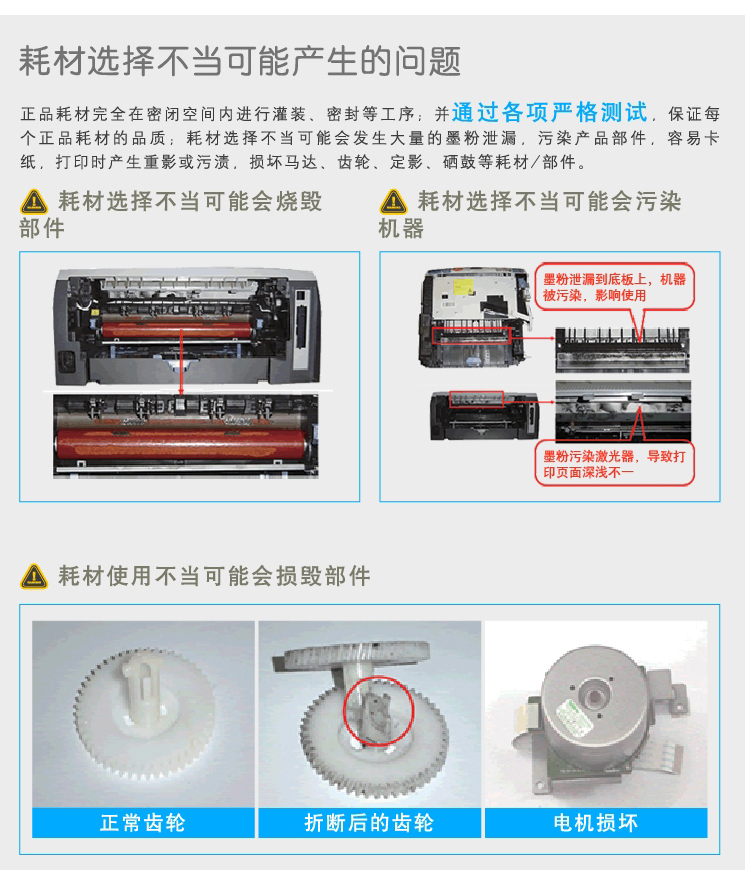 耗材选择不当可能产生的问题

正品耗材完全在密闭空间内进行灌装、密封等工序；并通过各项严格测试，保证每个正品耗材的品质；耗材选择不当可能会发生大量的墨粉泄漏，污染产品部件，容易卡纸，打印时产生重影或污渍，损坏马达、齿轮、定影、硒鼓等耗材/部件。

耗材选择不当可能会烧毁部件

耗材选择不当可能会污染机器

墨粉泄漏到底板上，机器被污染，影响使用

墨粉污染激光器，导致打印页面深浅不一

耗材使用不当可能会损毁部件

正常齿轮

折断后的齿轮

电机损坏