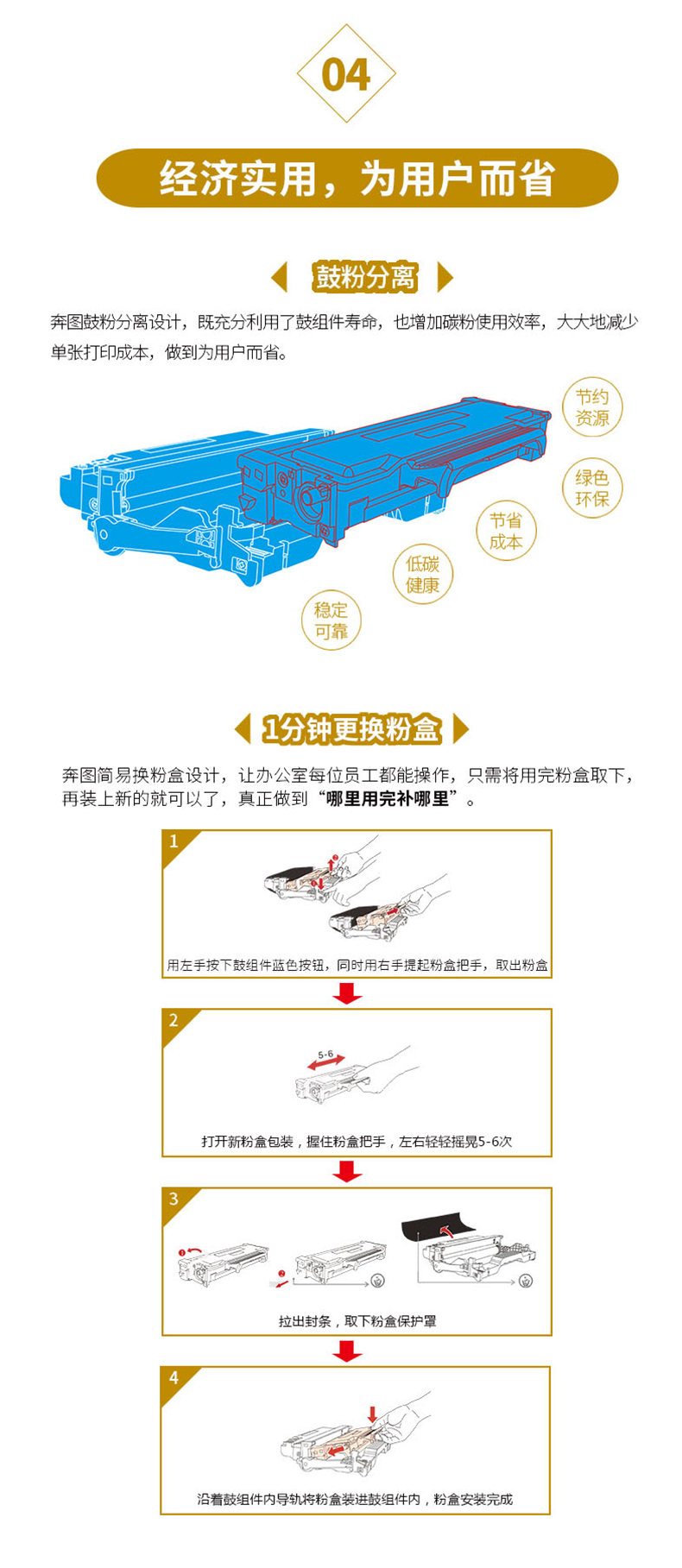 04

经济实用，为用户而省

鼓粉分离

奔图鼓粉分离设计，既充分利用了鼓组件寿命，也增加碳粉使用效率，大大地减少单张打印成本，做到为用户而省。

节约资源

绿色环保

节省成本

低碳健康

稳定可靠

1分钟更换粉盒

奔图简易换粉盒设计，让办公室每位员工都能操作，只需将用完粉盒取下，再装上新的就可以了，真正做到“哪里用完补哪里”。

1

用左手按下鼓组件蓝色按钮，同时用右手提起粉盒把手，取出粉盒

2

5-6

打开新粉盒包装，握住粉盒把手，左右轻轻摇晃5-6次

3

拉出封条，取下粉盒保护罩

4

沿着鼓组件内导轨将粉盒装进鼓组件内，粉盒安装完成