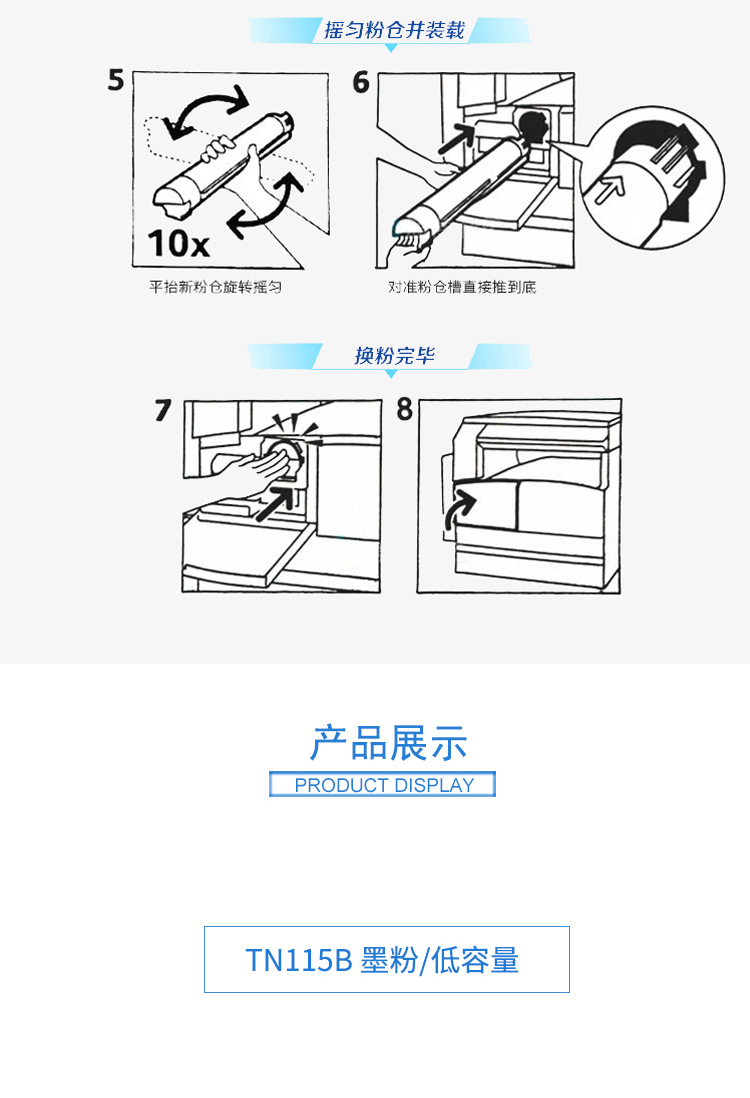 摇匀粉仓并装载

5

10x

平抬新粉仓旋转摇匀

6

对准粉仓槽直接推到底

换粉完毕

7

8

产品展示

PRODUCT DISPLAY

TN115B 墨粉/低容量