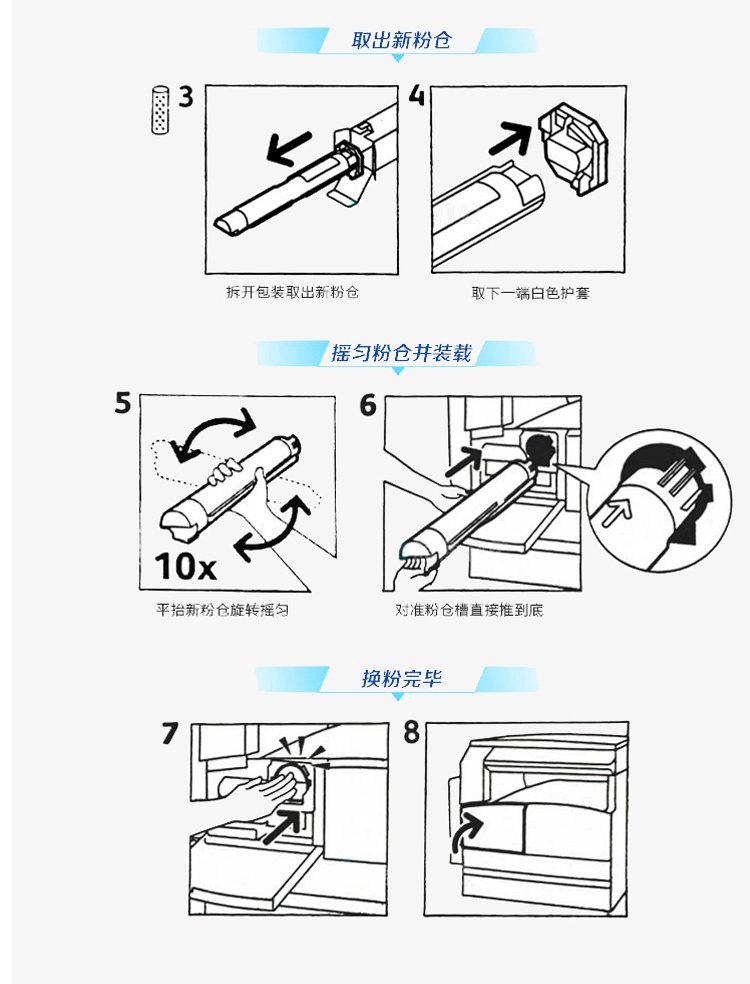 取出新粉仓

3

4

拆开包装取出新粉仓

取下一端白色护套

摇匀粉仓并装载

5

10x

6

平抬新粉仓旋转摇匀

对准粉仓槽直接推到底

换粉完毕

7

8