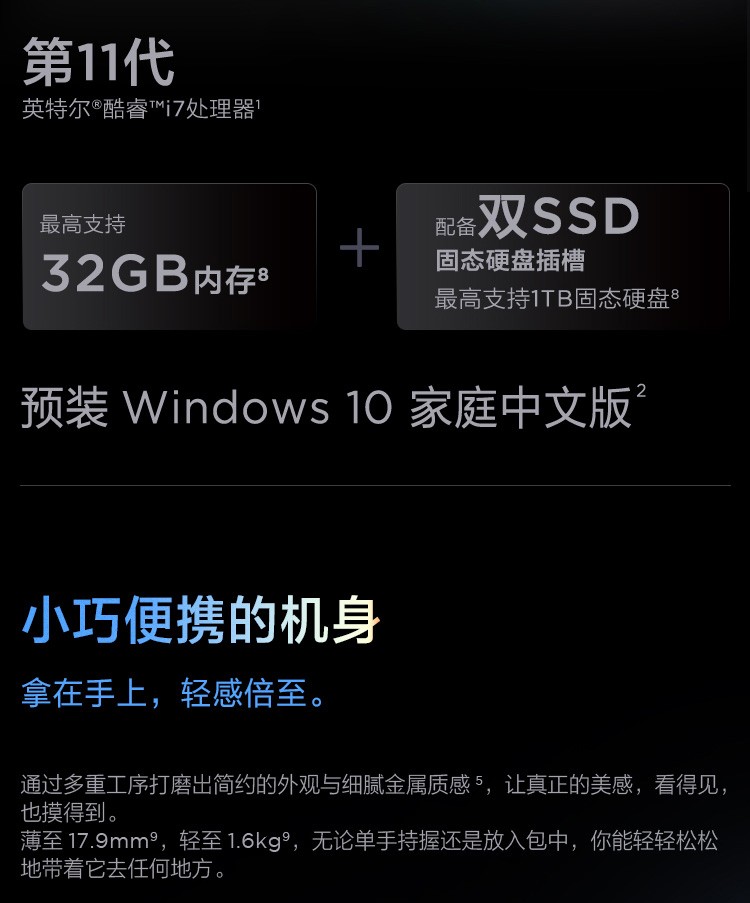 第11代
英特尔®酷睿™i7处理器$^1$

最高支持
32GB内存$^8$

+

配备双SSD
固态硬盘插槽
最高支持1TB固态硬盘$^8$

预装 Windows 10 家庭中文版$^2$

小巧便携的机身
拿在手上，轻感倍至。

通过多重工序打磨出简约的外观与细腻金属质感$^5$，让真正的美感，看得见，也摸得到。
薄至 17.9mm$^9$，轻至 1.6kg$^9$，无论单手持握还是放入包中，你能轻轻松松地带着它去任何地方。