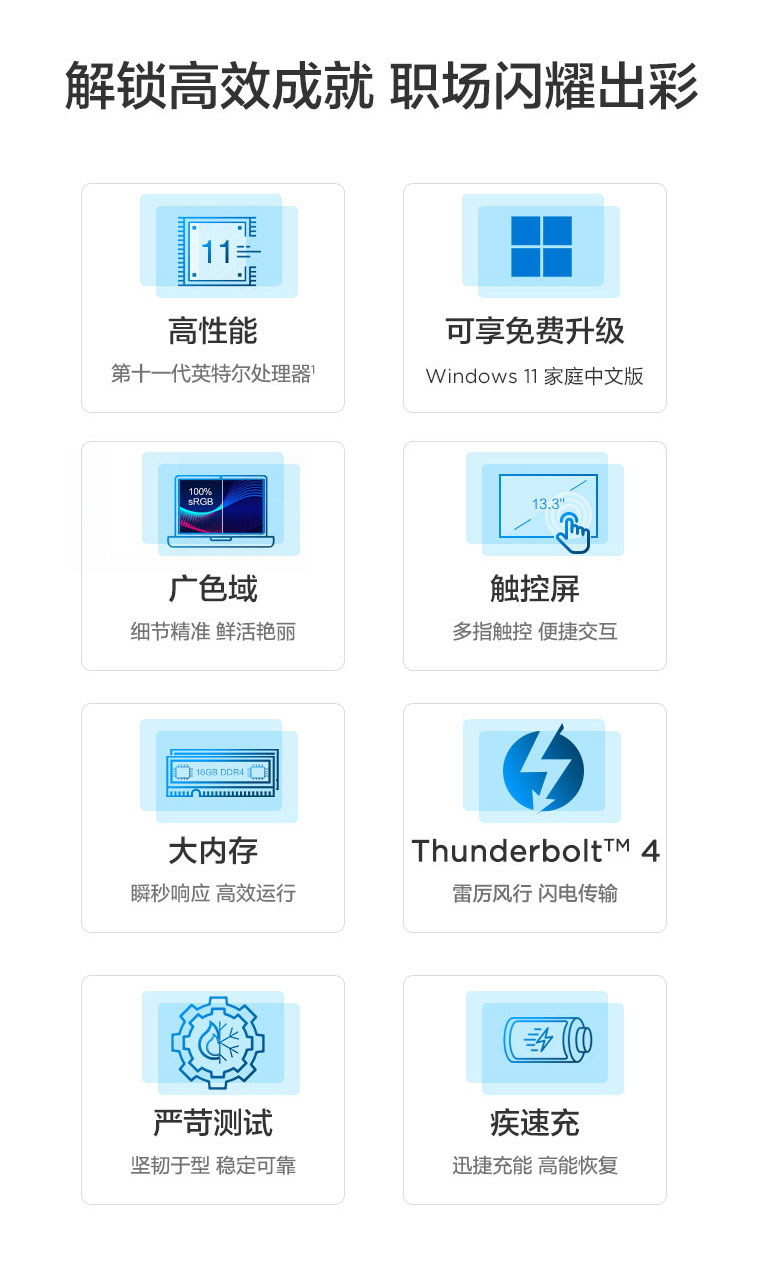 解锁高效成就 职场闪耀出彩

11

高性能

第十一代英特尔处理器$^{1}$

可享免费升级

Windows 11 家庭中文版

100% sRGB

广色域

细节精准 鲜活艳丽

13.3"

触控屏

多指触控 便捷交互

16GB DDR4

大内存

瞬秒响应 高效运行

Thunderbolt™ 4

雷厉风行 闪电传输

严苛测试

坚韧于型 稳定可靠

疾速充

迅捷充能 高能恢复