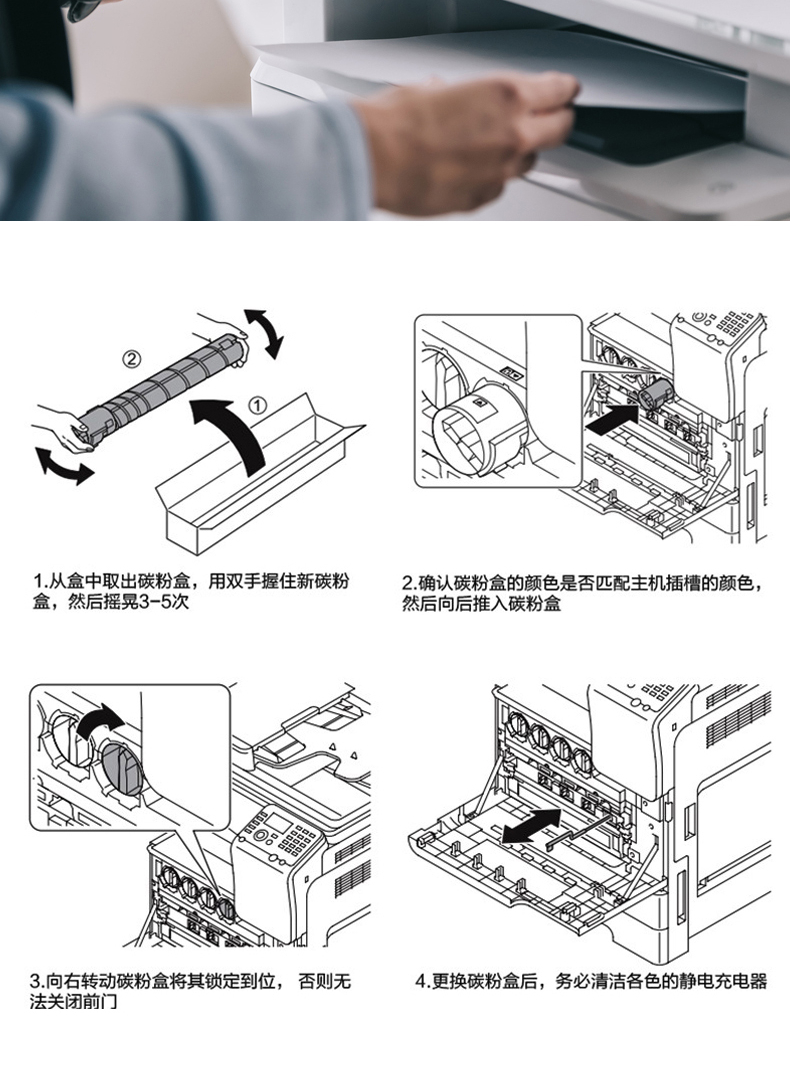 ②

①

1.从盒中取出碳粉盒，用双手握住新碳粉盒，然后摇晃3-5次

2.确认碳粉盒的颜色是否匹配主机插槽的颜色，然后向后推入碳粉盒

3.向右转动碳粉盒将其锁定到位， 否则无法关闭前门

4.更换碳粉盒后，务必清洁各色的静电充电器