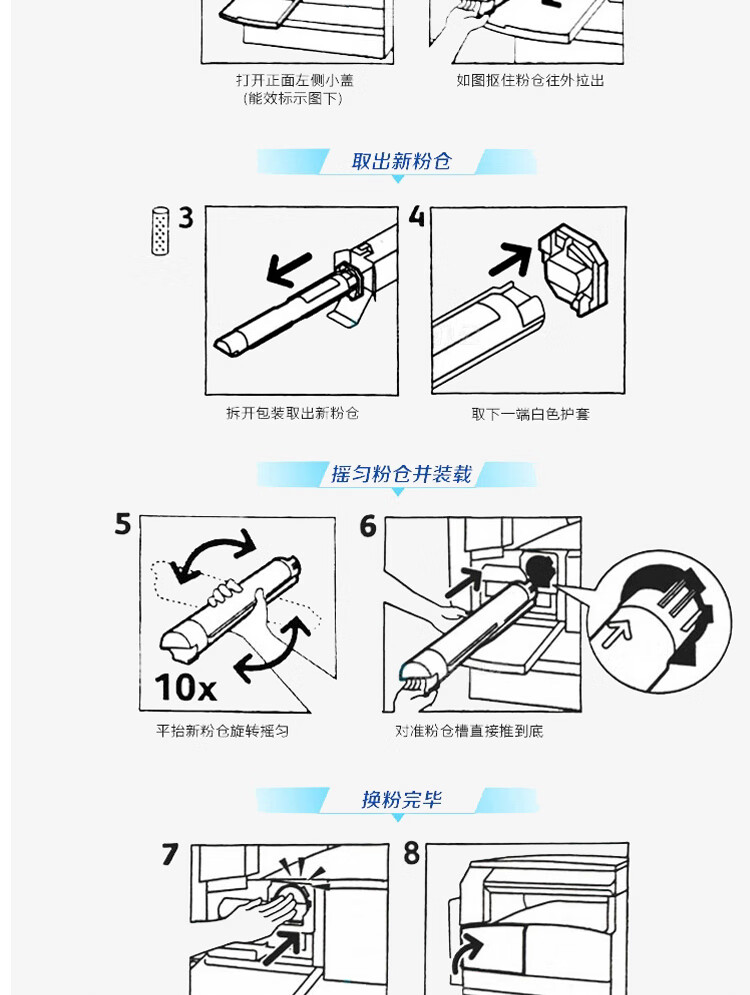 打开正面左侧小盖
(能效标示图下)

如图抠住粉仓往外拉出

取出新粉仓

3

4

拆开包装取出新粉仓

取下一端白色护套

摇匀粉仓并装载

5

10x

6

平抬新粉仓旋转摇匀

对准粉仓槽直接推到底

换粉完毕

7

8