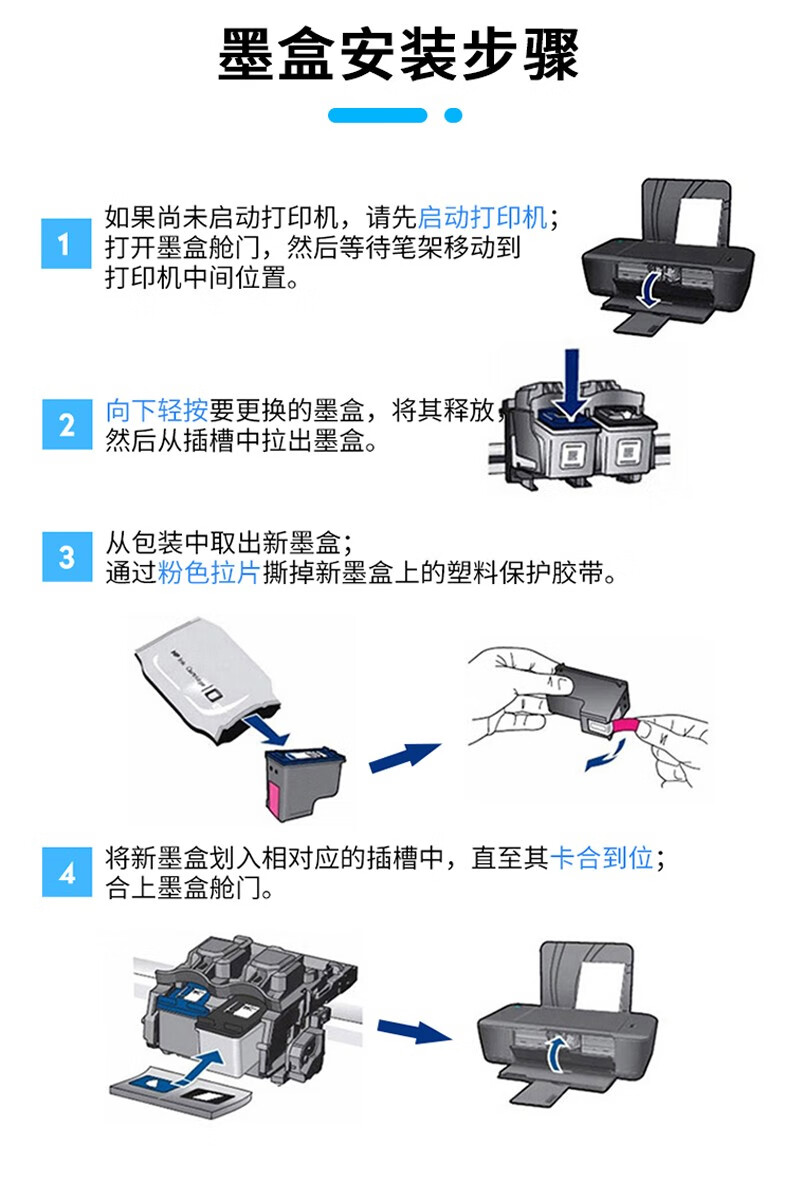 墨盒安装步骤

1 如果尚未启动打印机，请先启动打印机；打开墨盒舱门，然后等待笔架移动到打印机中间位置。

2 向下轻按要更换的墨盒，将其释放，然后从插槽中拉出墨盒。

3 从包装中取出新墨盒；通过粉色拉片撕掉新墨盒上的塑料保护胶带。

4 将新墨盒划入相对应的插槽中，直至其卡合到位；合上墨盒舱门。